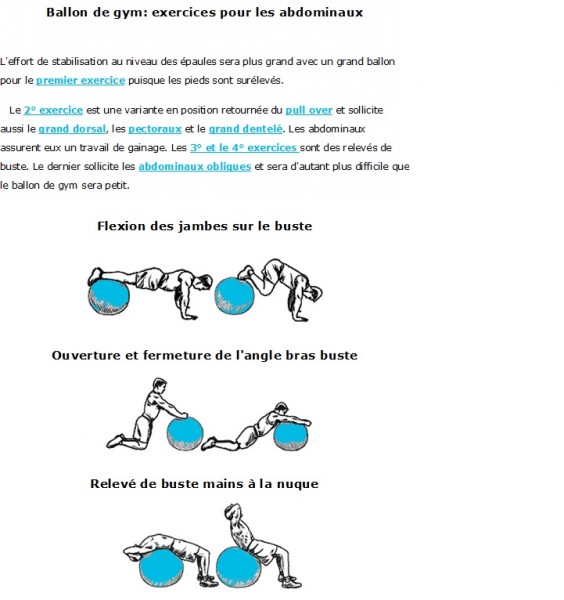 Ballon de gym: exercices pour les abdominaux

L'effort de stabilisation au niveau des épaules sera plus grand avec un grand ballon pour le premier exercice puisque les pieds sont surélevés.

Le 2° exercice est une variante en position retournée du pull over et sollicite aussi le grand dorsal, les pectoraux et le grand dentelé. Les abdominaux assurent eux un travail de gainage. Les 3° et le 4° exercices sont des relevés de buste. Le dernier sollicite les abdominaux obliques et sera d'autant plus difficile que le ballon de gym sera petit.

Flexion des jambes sur le buste

Ouverture et fermeture de l'angle bras buste

Relevé de buste mains à la nuque