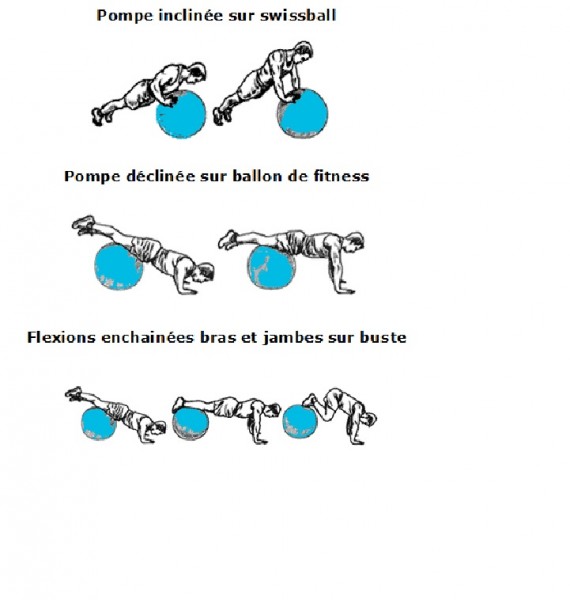 Pompe inclinée sur swissball

Pompe déclinée sur ballon de fitness

Flexions enchainées bras et jambes sur buste