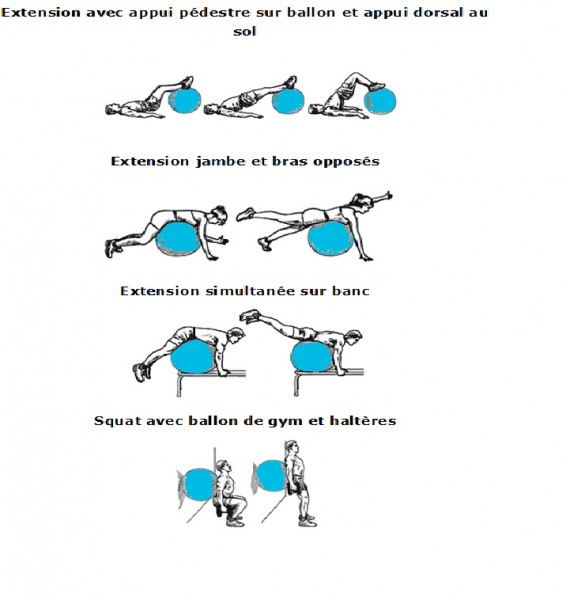 Extension avec appui pédestre sur ballon et appui dorsal au sol

Extension jambe et bras opposés

Extension simultanée sur banc

Squat avec ballon de gym et haltères